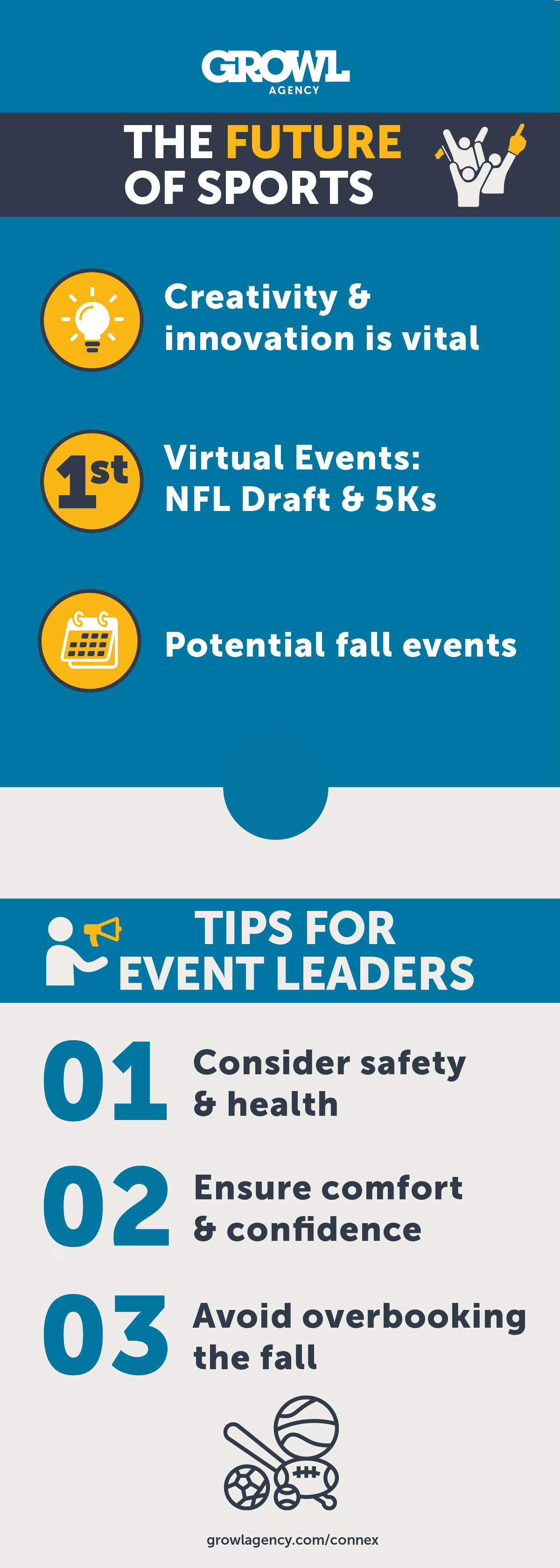 GROWL
AGENCY

THE FUTURE OF SPORTS

Creativity & innovation is vital

1st

Virtual Events: NFL Draft & 5Ks

Potential fall events

TIPS FOR EVENT LEADERS

01 Consider safety & health

02 Ensure comfort & confidence

03 Avoid overbooking the fall

growlagency.com/connex