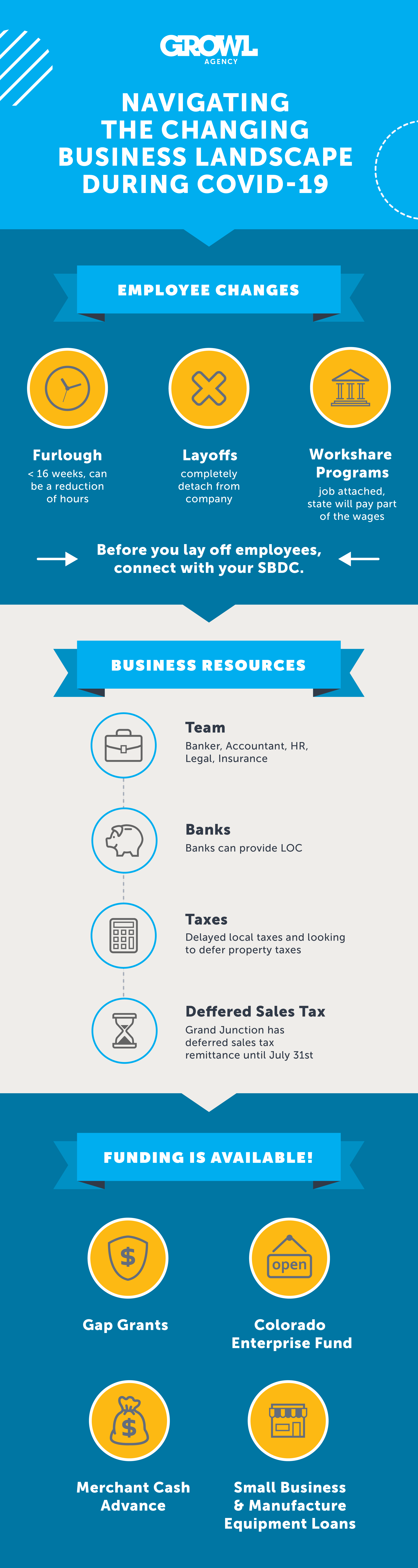 GROWL
AGENCY

NAVIGATING THE CHANGING BUSINESS LANDSCAPE DURING COVID-19

EMPLOYEE CHANGES

Furlough
< 16 weeks, can be a reduction of hours

Layoffs
completely detach from company

Workshare Programs
job attached, state will pay part of the wages

Before you lay off employees, connect with your SBDC.

BUSINESS RESOURCES

Team
Banker, Accountant, HR, Legal, Insurance

Banks
Banks can provide LOC

Taxes
Delayed local taxes and looking to defer property taxes

Deffered Sales Tax
Grand Junction has deferred sales tax remittance until July 31st

FUNDING IS AVAILABLE!

$

Gap Grants

open

Colorado Enterprise Fund

$

Merchant Cash Advance

Small Business & Manufacture Equipment Loans